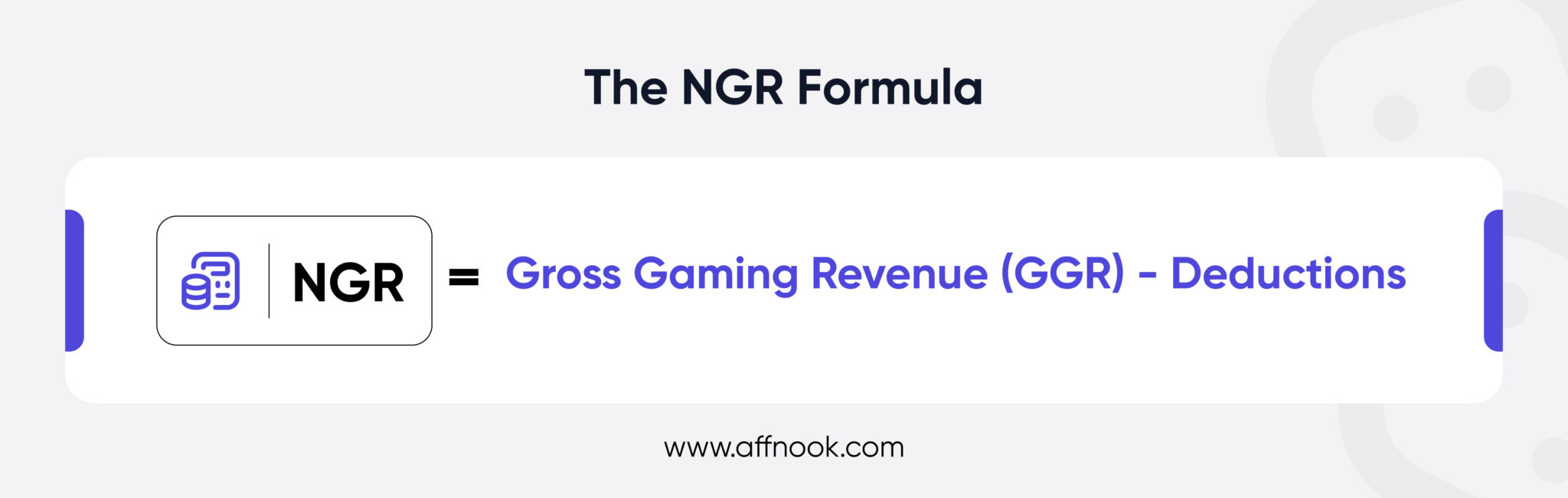 The NGR Formula

NGR = Gross Gaming Revenue (GGR) - Deductions

www.affnook.com