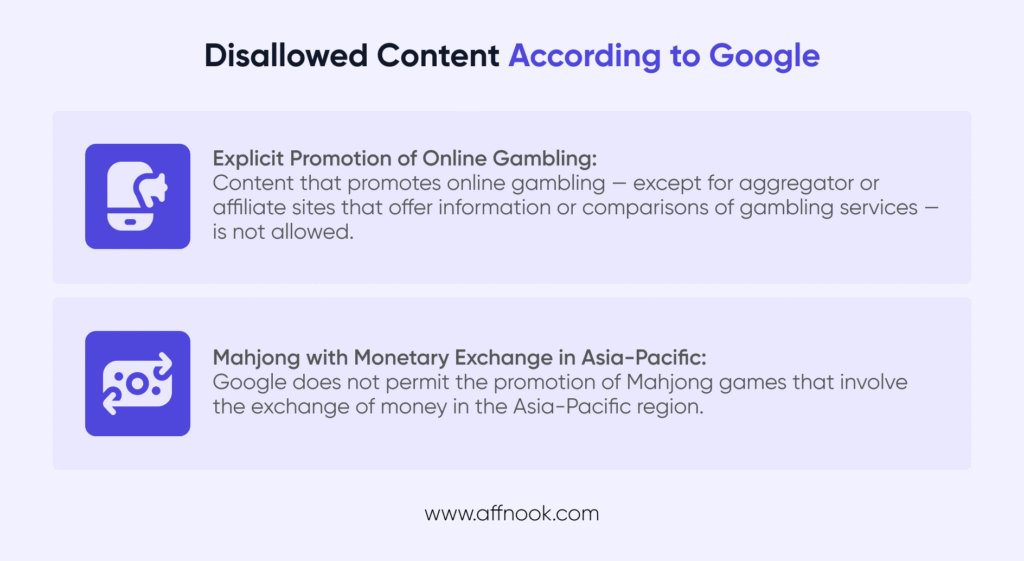 Disallowed Content According to Google

Explicit Promotion of Online Gambling:
Content that promotes online gambling — except for aggregator or affiliate sites that offer information or comparisons of gambling services — is not allowed.

Mahjong with Monetary Exchange in Asia-Pacific:
Google does not permit the promotion of Mahjong games that involve the exchange of money in the Asia-Pacific region.

www.affnook.com